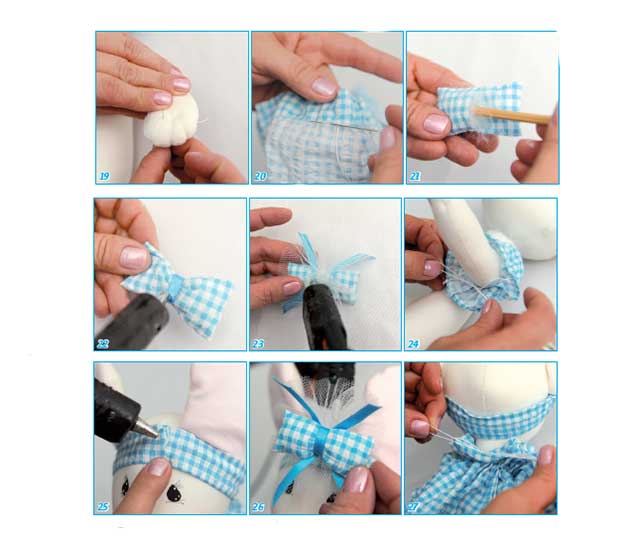 19

20

21

22

23

24

25

26

27