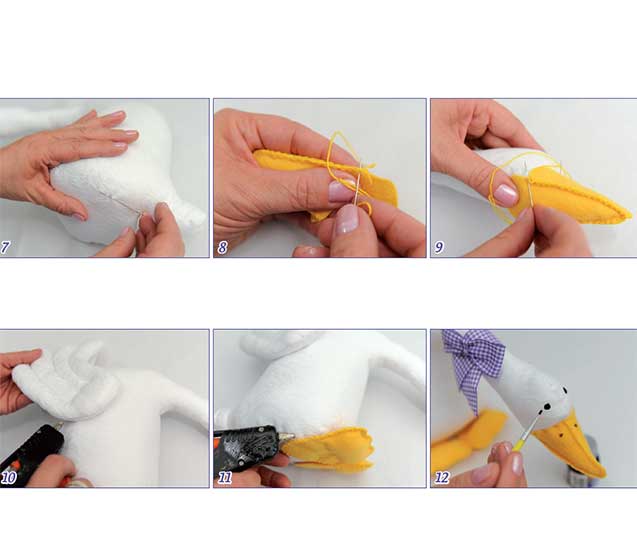 7

8

9

10

11

12