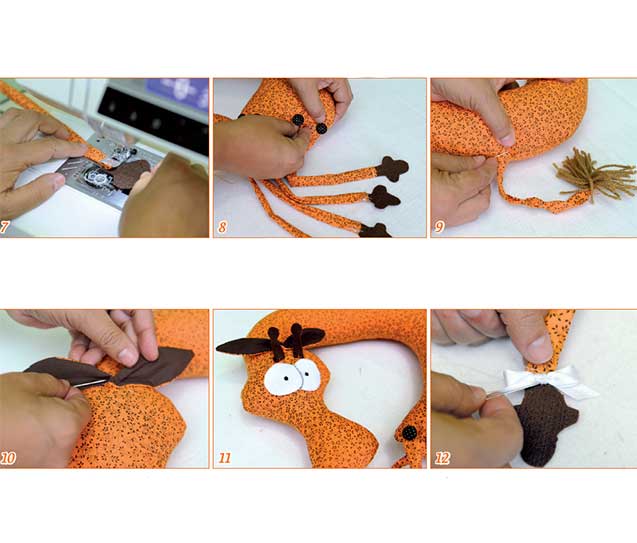 7

8

9

10

11

12