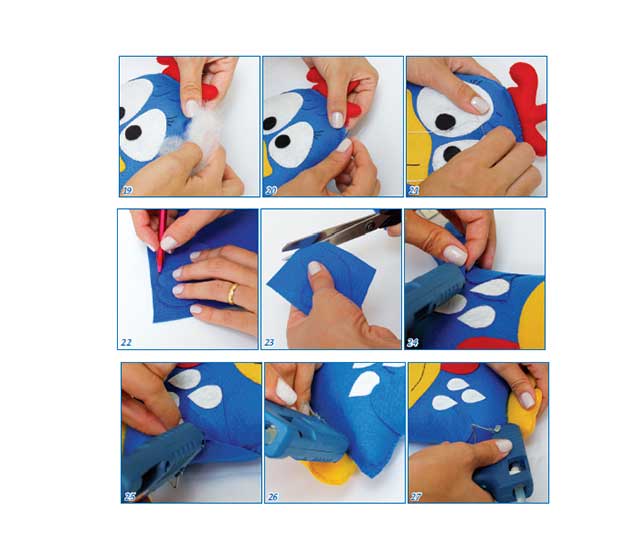 19
20
21
22
23
24
25
26
27